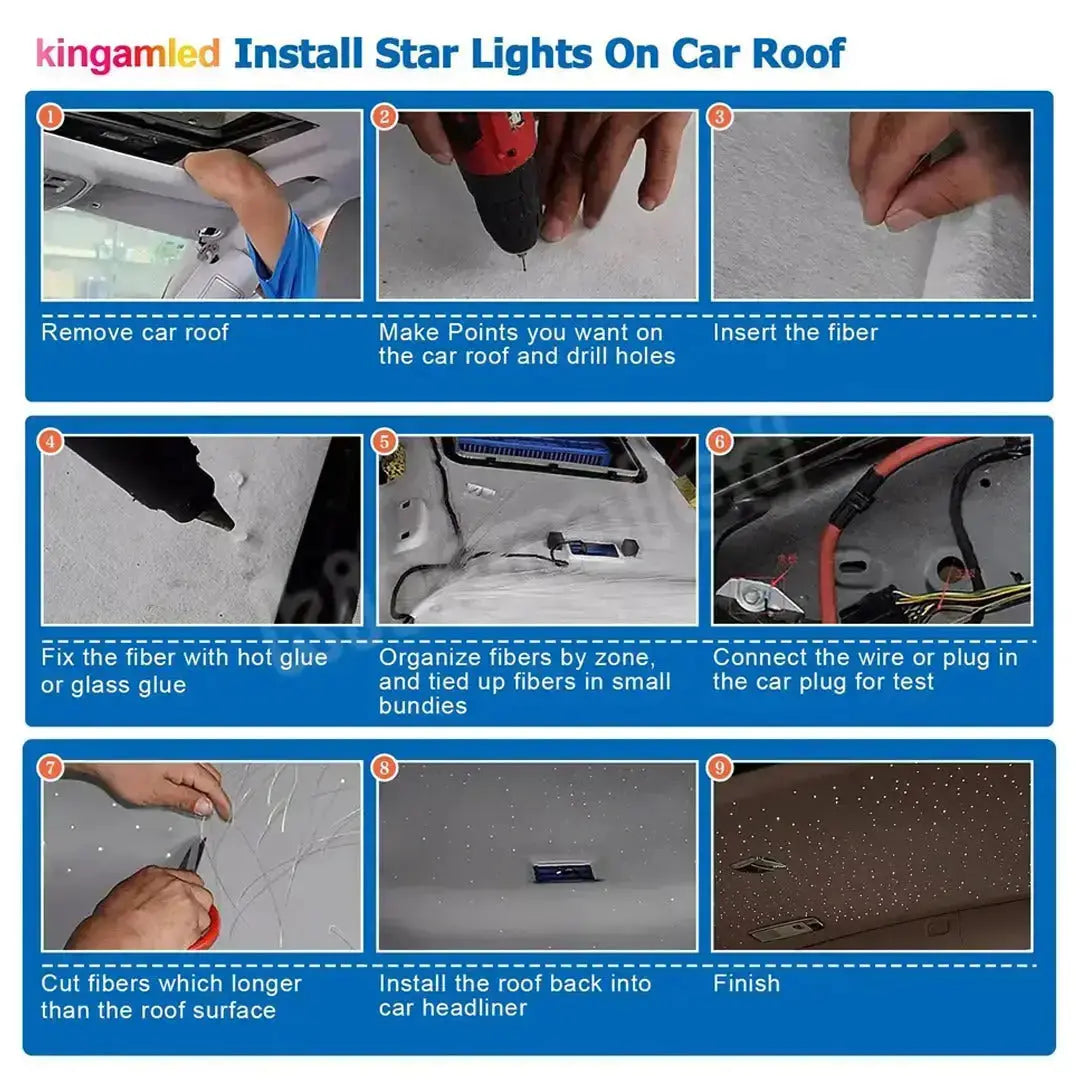 kingamled Install Star Lights On Car Roof

1
Remove car roof

2
Make Points you want on the car roof and drill holes

3
Insert the fiber

4
Fix the fiber with hot glue or glass glue

5
Organize fibers by zone, and tied up fibers in small bundies

6
Connect the wire or plug in the car plug for test

7
Cut fibers which longer than the roof surface

8
Install the roof back into car headliner

9
Finish