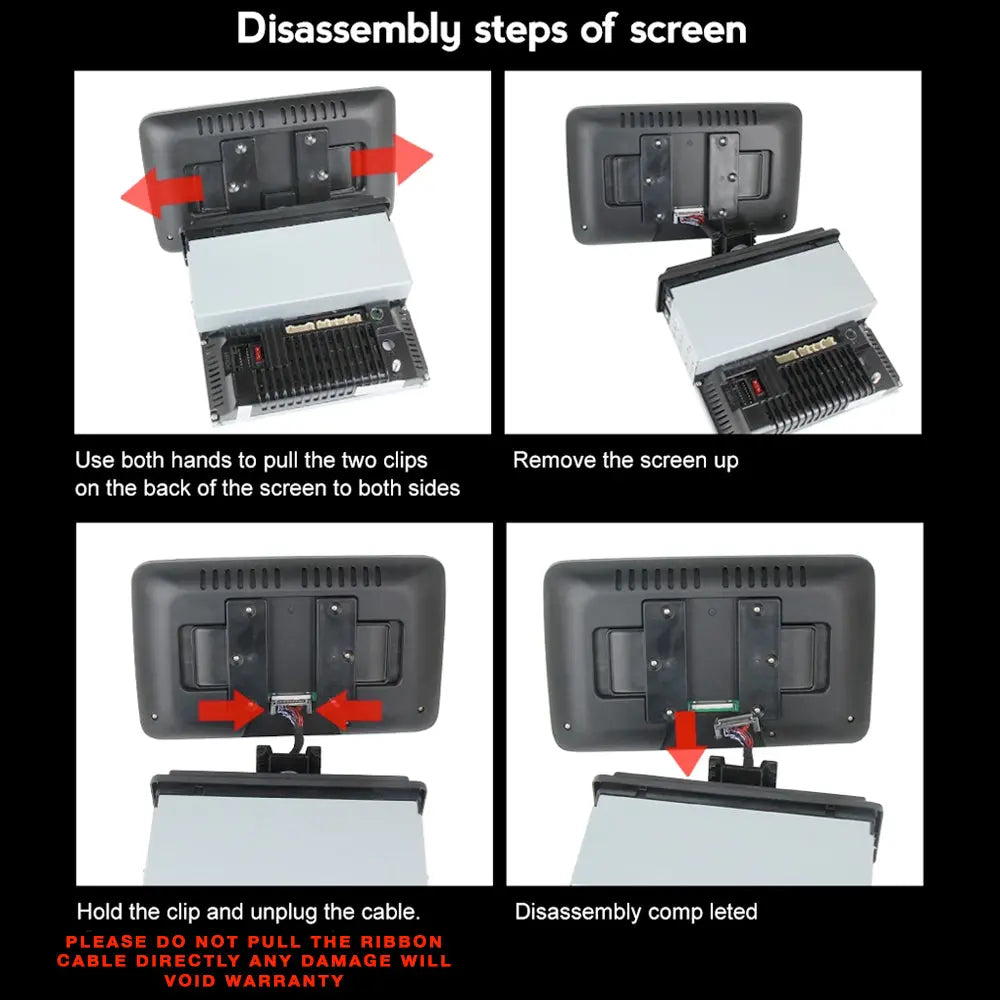 Disassembly steps of screen

Use both hands to pull the two clips on the back of the screen to both sides

Remove the screen up

Hold the clip and unplug the cable.

PLEASE DO NOT PULL THE RIBBON CABLE DIRECTLY ANY DAMAGE WILL VOID WARRANTY

Disassembly comp leted