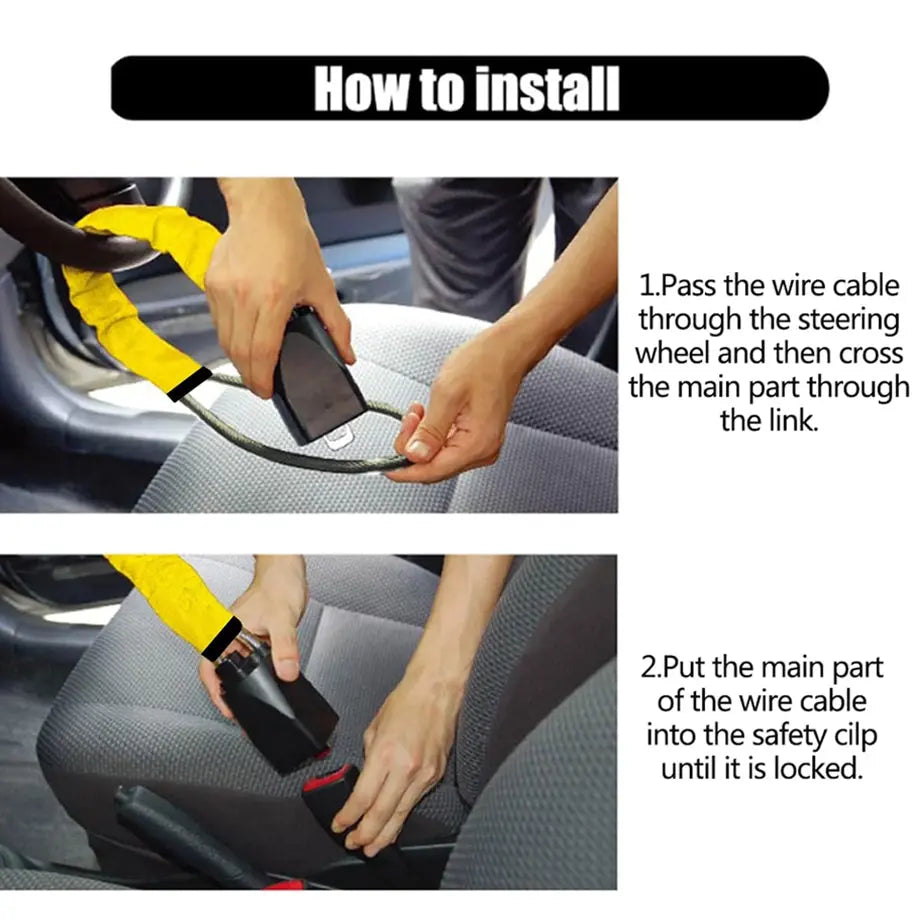 How to install

1.Pass the wire cable through the steering wheel and then cross the main part through the link.

2.Put the main part of the wire cable into the safety cilp until it is locked.