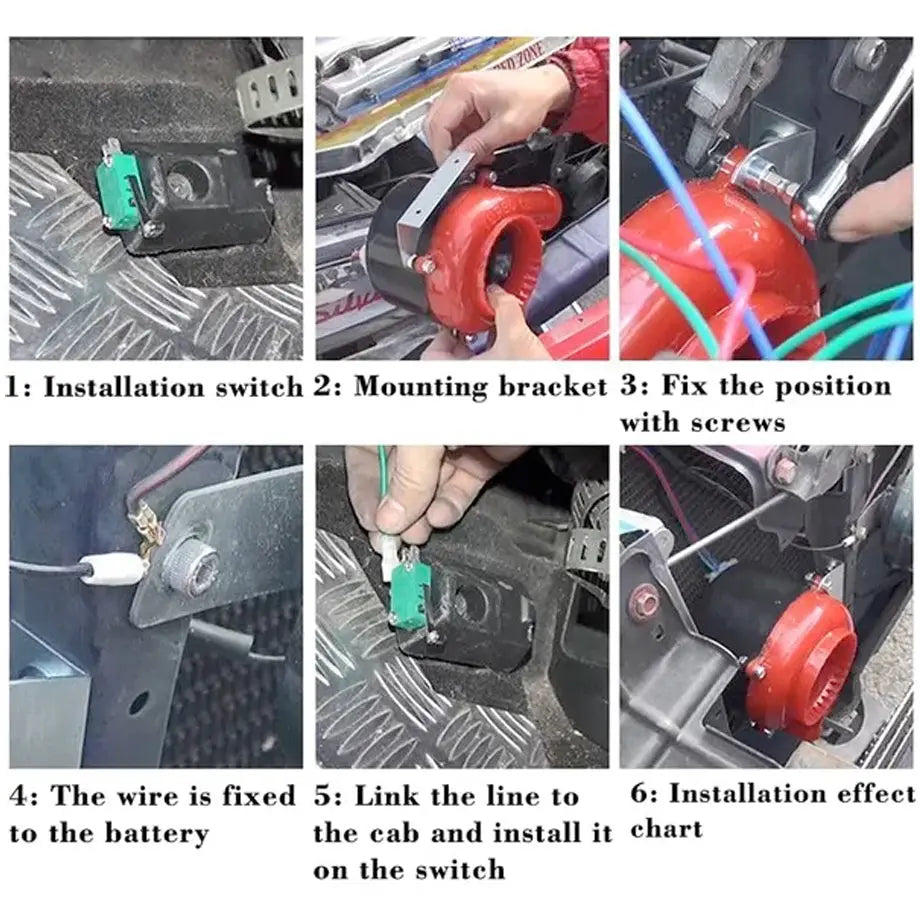 1: Installation switch

2: Mounting bracket

3: Fix the position with screws

4: The wire is fixed to the battery

5: Link the line to the cab and install it on the switch

6: Installation effect chart