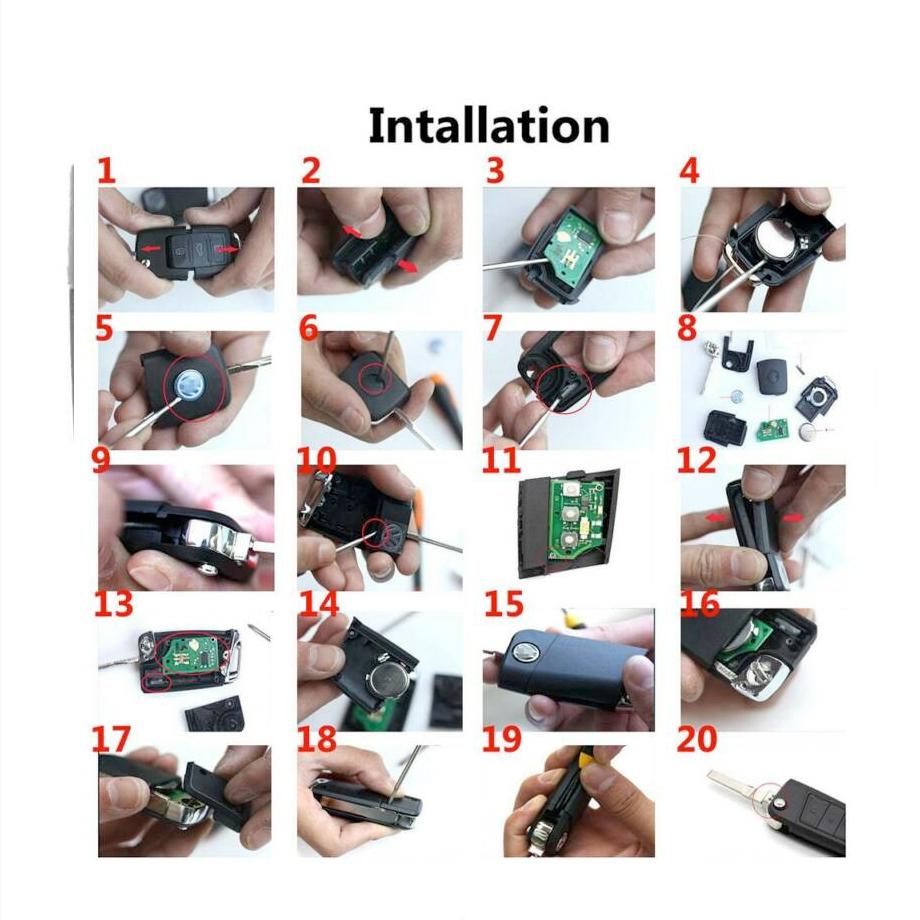 Intallation

1

2

3

4

5

6

7

8

9

10

11

12

13

14

15

16

17

18

19

20