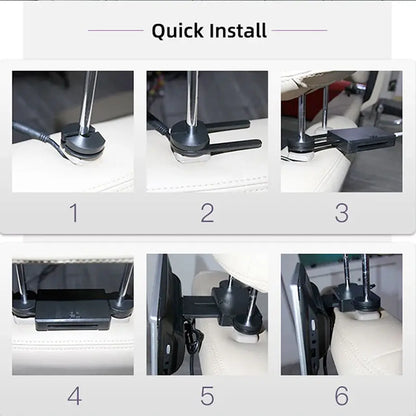 Quick Install

1

2

3

4

5

6