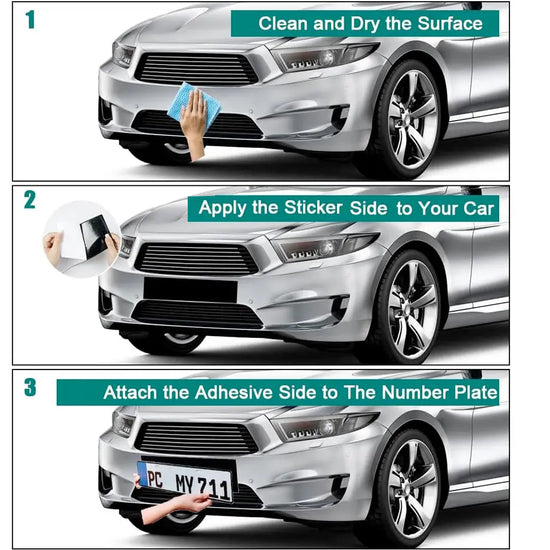 1

Clean and Dry the Surface

2

Apply the Sticker Side to Your Car

3

Attach the Adhesive Side to The Number Plate

PC MY 711