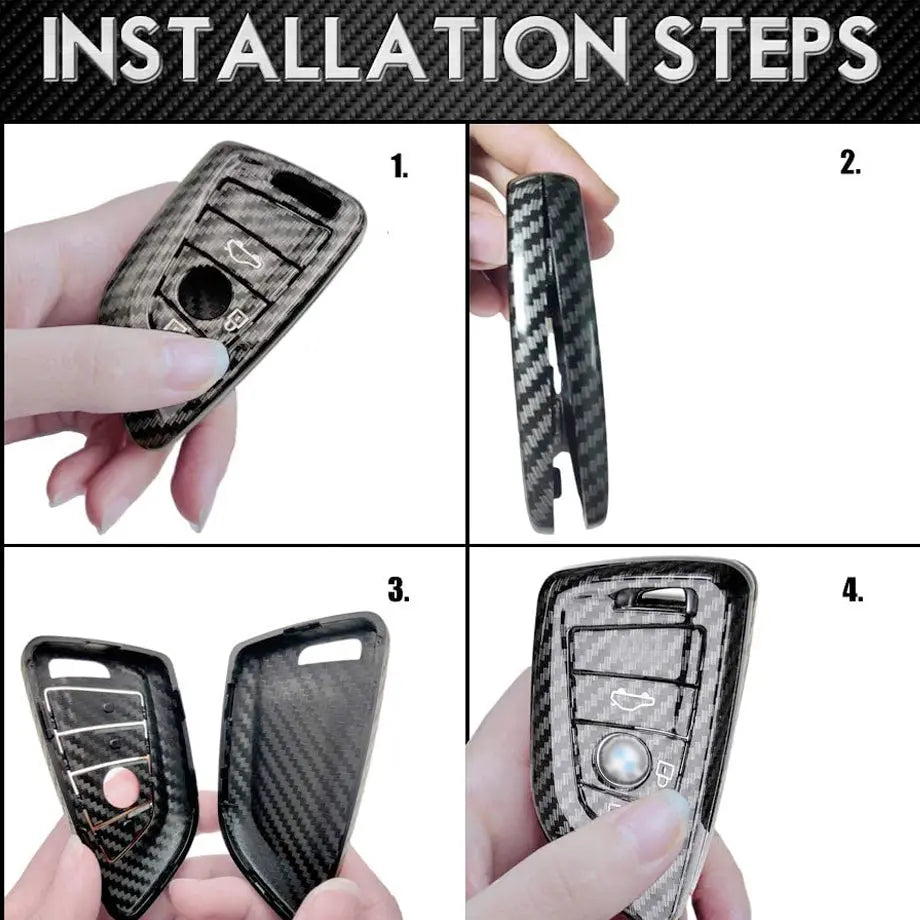 INSTALLATION STEPS

1.

2.

3.

4.