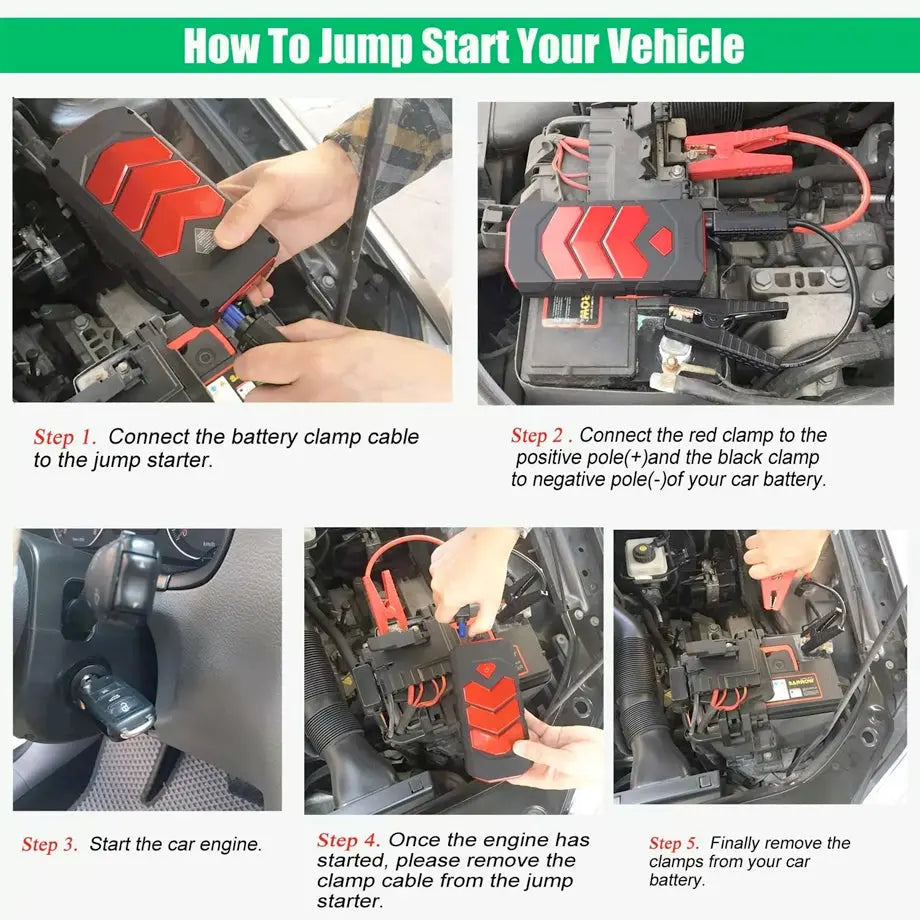 How To Jump Start Your Vehicle

Step 1. Connect the battery clamp cable to the jump starter.

Step 2 . Connect the red clamp to the positive pole(+)and the black clamp to negative pole(-)of your car battery.

Step 3. Start the car engine.

Step 4. Once the engine has started, please remove the clamp cable from the jump starter.

Step 5. Finally remove the clamps from your car battery.