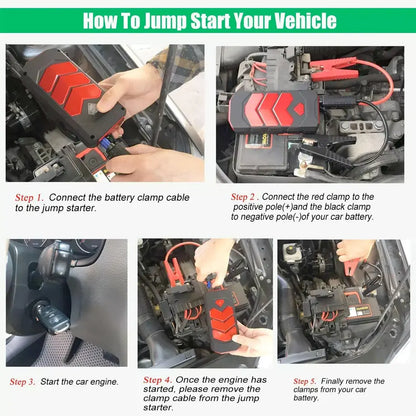 How To Jump Start Your Vehicle

Step 1. Connect the battery clamp cable to the jump starter.

Step 2 . Connect the red clamp to the positive pole(+)and the black clamp to negative pole(-)of your car battery.

Step 3. Start the car engine.

Step 4. Once the engine has started, please remove the clamp cable from the jump starter.

Step 5. Finally remove the clamps from your car battery.