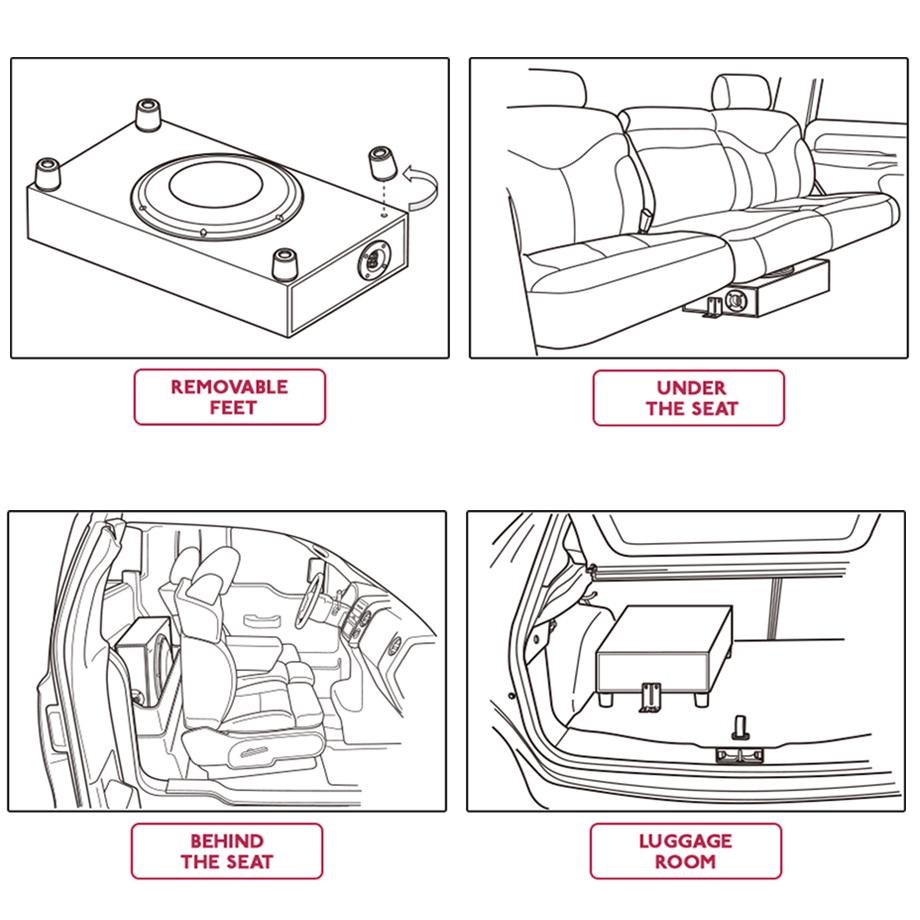 REMOVABLE FEET

UNDER THE SEAT

BEHIND THE SEAT

LUGGAGE ROOM