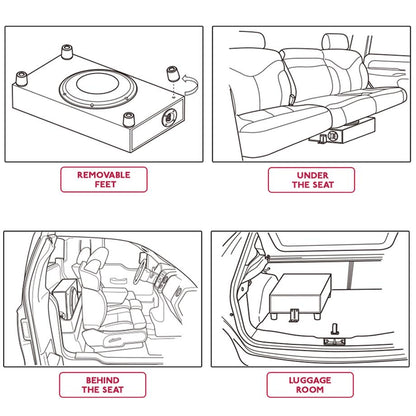 REMOVABLE FEET

UNDER THE SEAT

BEHIND THE SEAT

LUGGAGE ROOM