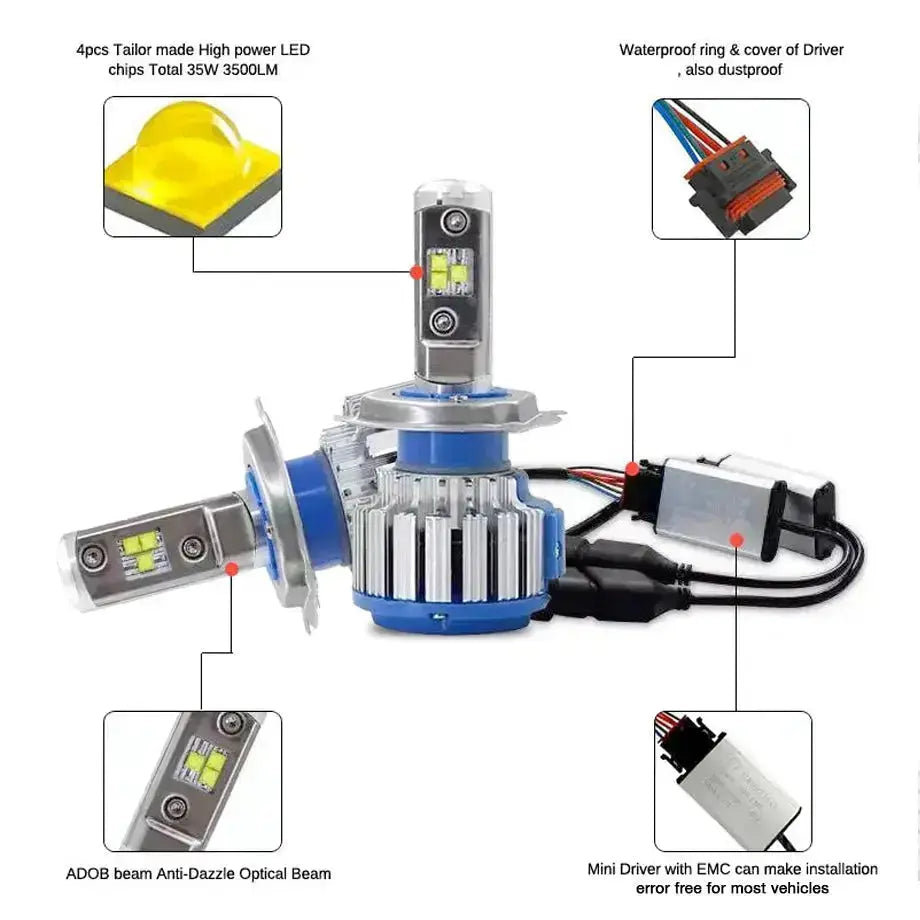 4pcs Tailor made High power LED chips Total 35W 3500LM

Waterproof ring & cover of Driver , also dustproof

ADOB beam Anti-Dazzle Optical Beam

Mini Driver with EMC can make installation error free for most vehicles