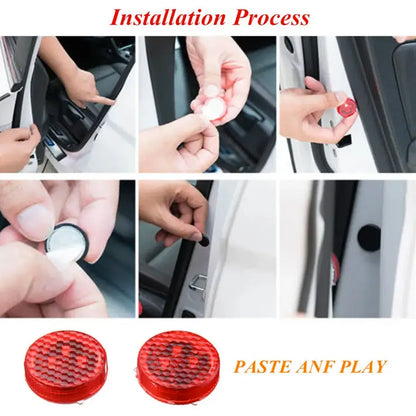 Installation Process

PASTE ANF PLAY